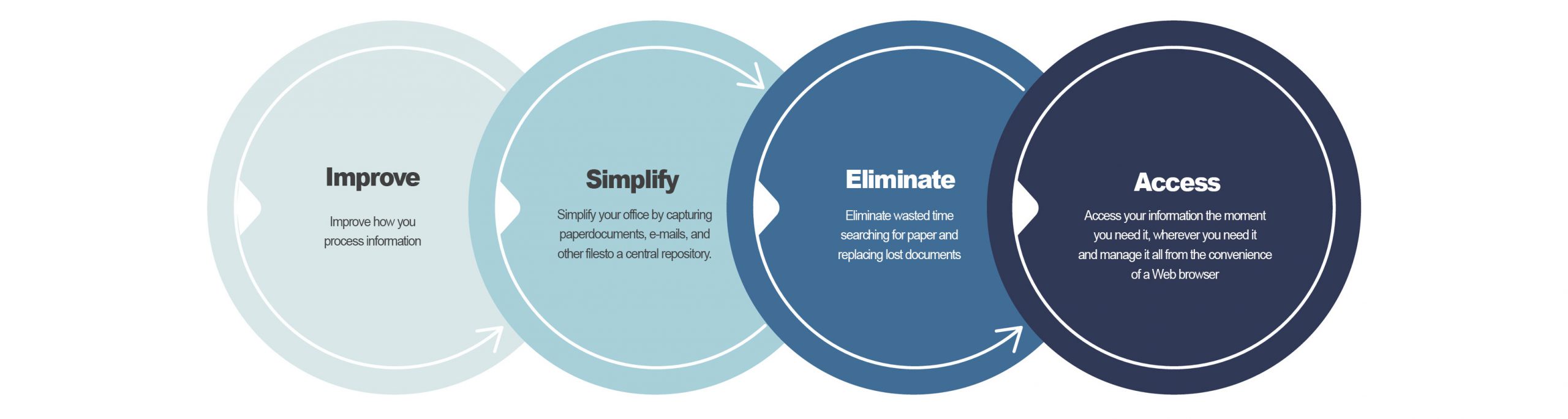 Improve

Improve how you process information

Simplify

Simplify your office by capturing paperdocuments, e-mails, and other filesto a central repository.

Eliminate

Eliminate wasted time searching for paper and replacing lost documents

Access

Access your information the moment you need it, wherever you need it and manage it all from the convenience of a Web browser